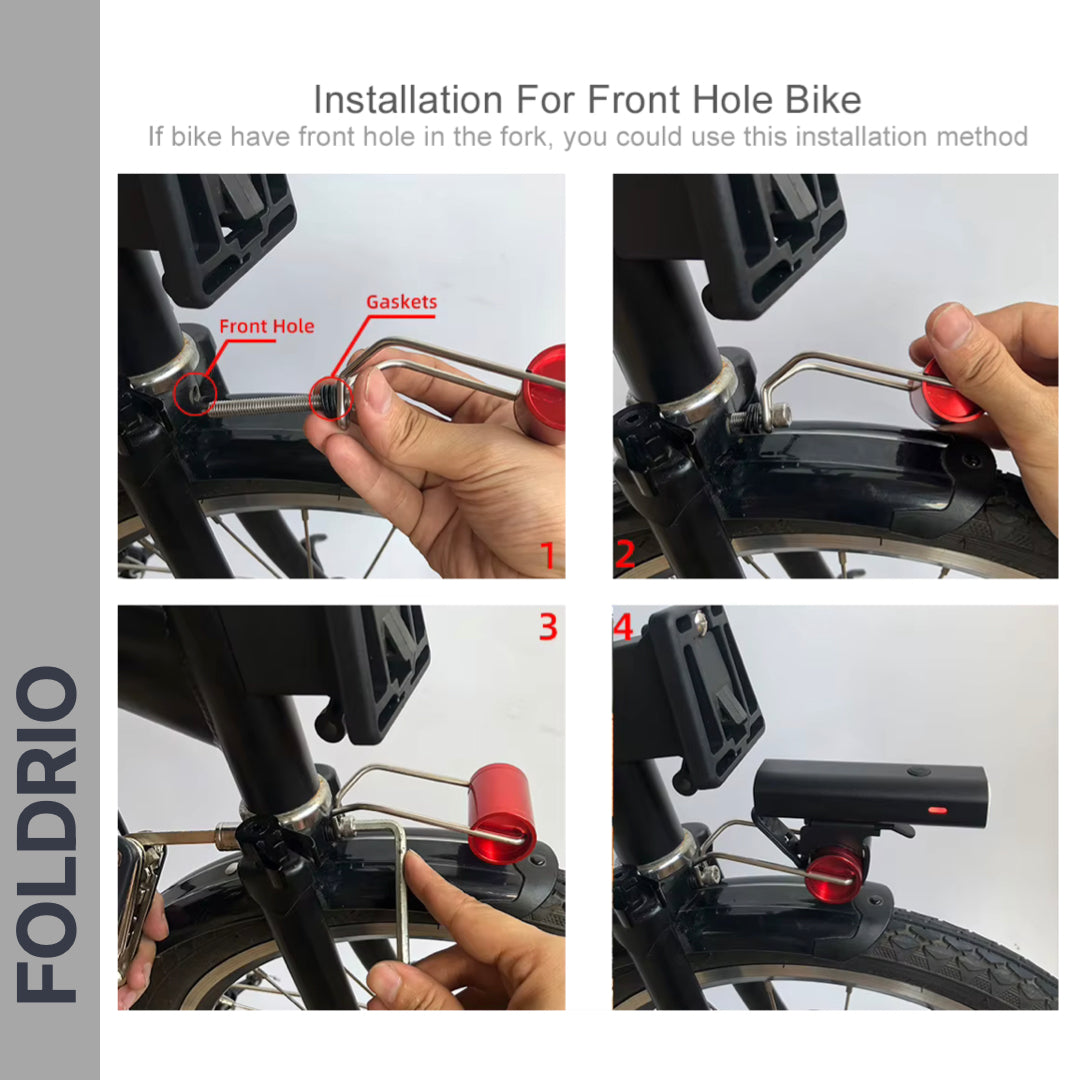 FOLDRIO

Installation For Front Hole Bike

If bike have front hole in the fork, you could use this installation method

Front Hole

Gaskets

1

2

3

4